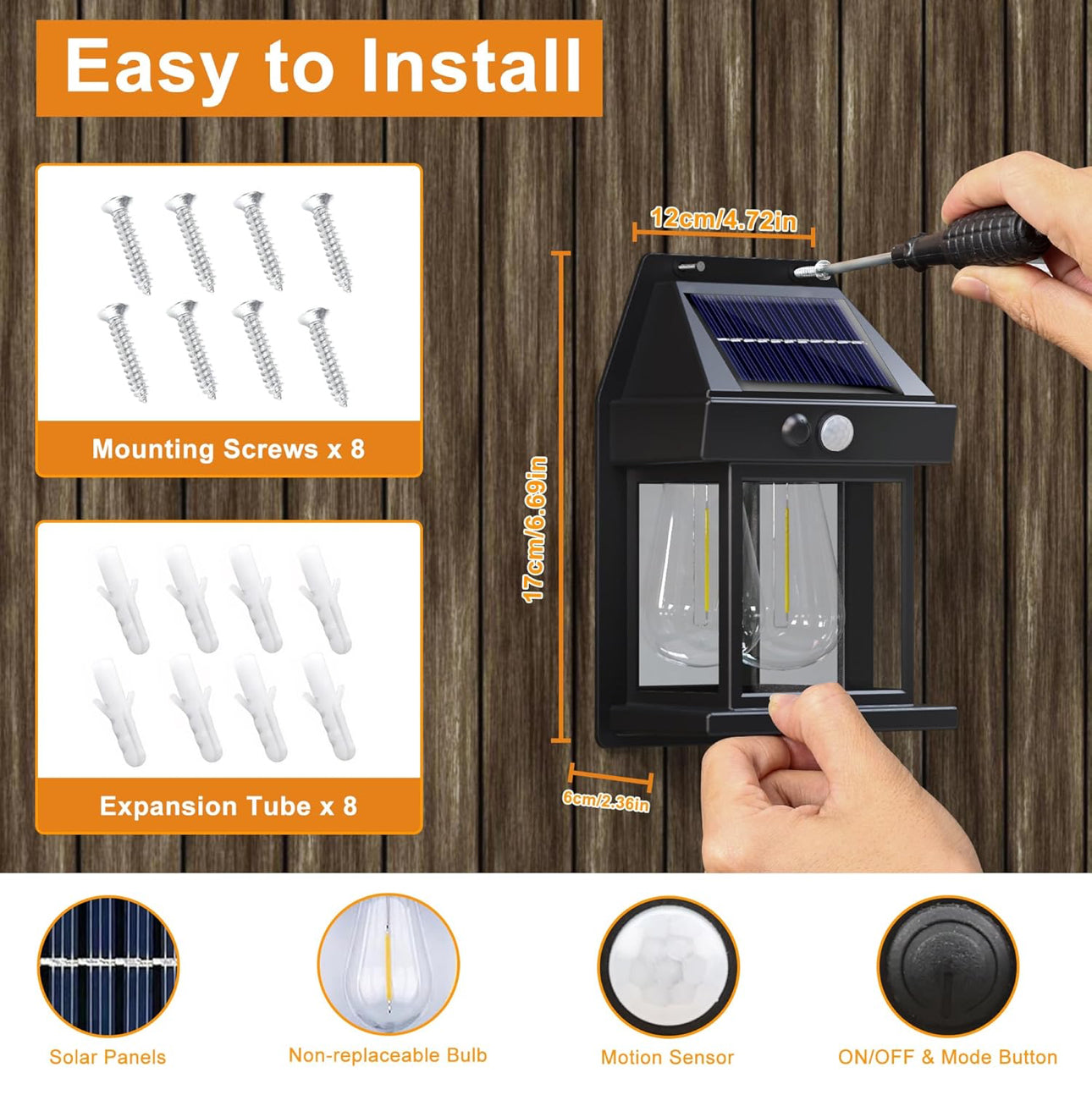 Easy to Install

Mounting Screws x 8

Expansion Tube x 8

12cm/4.72in

17cm/6.69in

6cm/2.36in

Solar Panels

Non-replaceable Bulb

Motion Sensor

ON/OFF & Mode Button