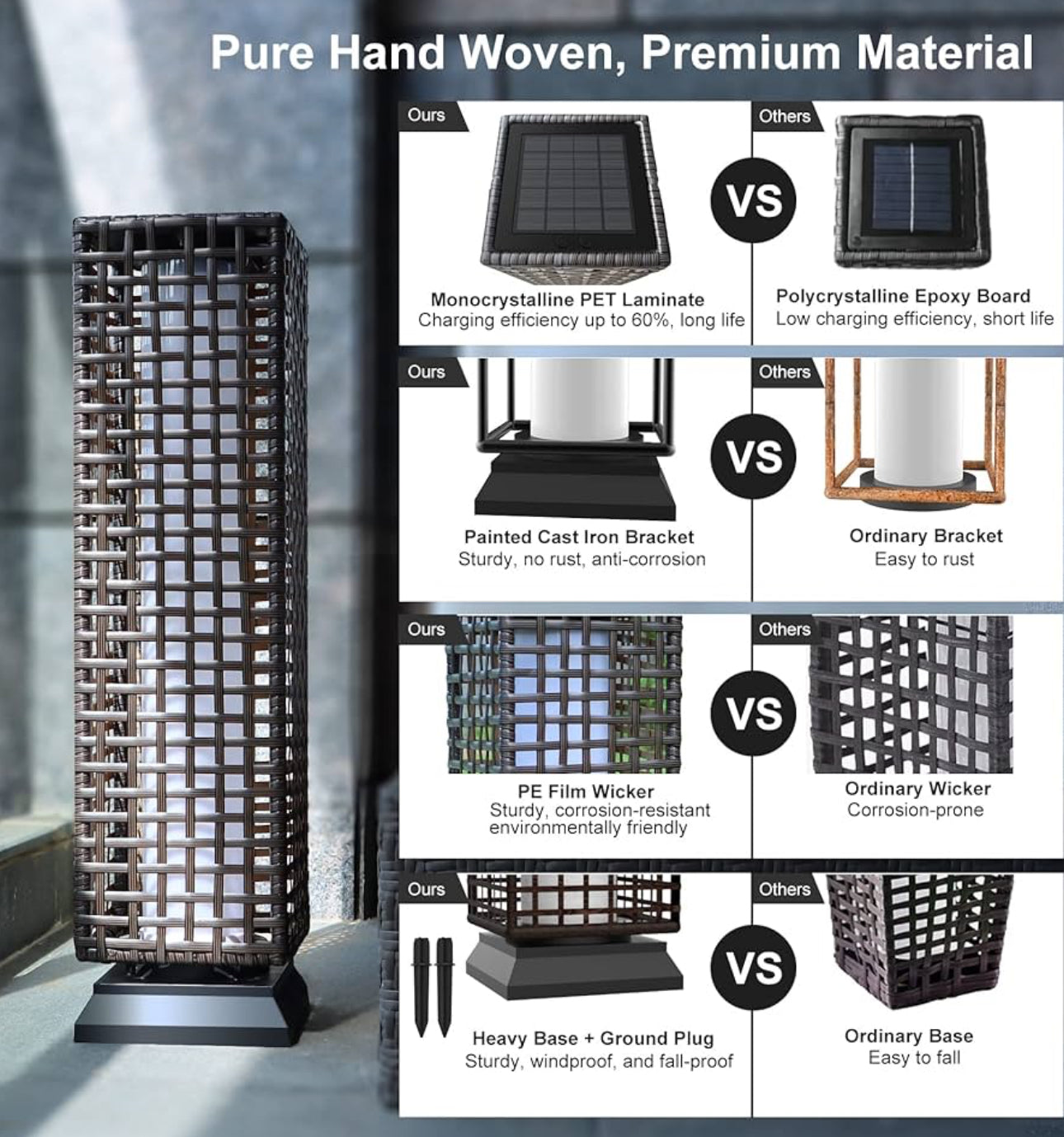 Pure Hand Woven, Premium Material

Ours

Monocrystalline PET Laminate
Charging efficiency up to 60%, long life

VS

Others

Polycrystalline Epoxy Board
Low charging efficiency, short life

Ours

Painted Cast Iron Bracket
Sturdy, no rust, anti-corrosion

VS

Others

Ordinary Bracket
Easy to rust

Ours

PE Film Wicker
Sturdy, corrosion-resistant environmentally friendly

VS

Others

Ordinary Wicker
Corrosion-prone

Ours

Heavy Base + Ground Plug
Sturdy, windproof, and fall-proof

VS

Others

Ordinary Base
Easy to fall