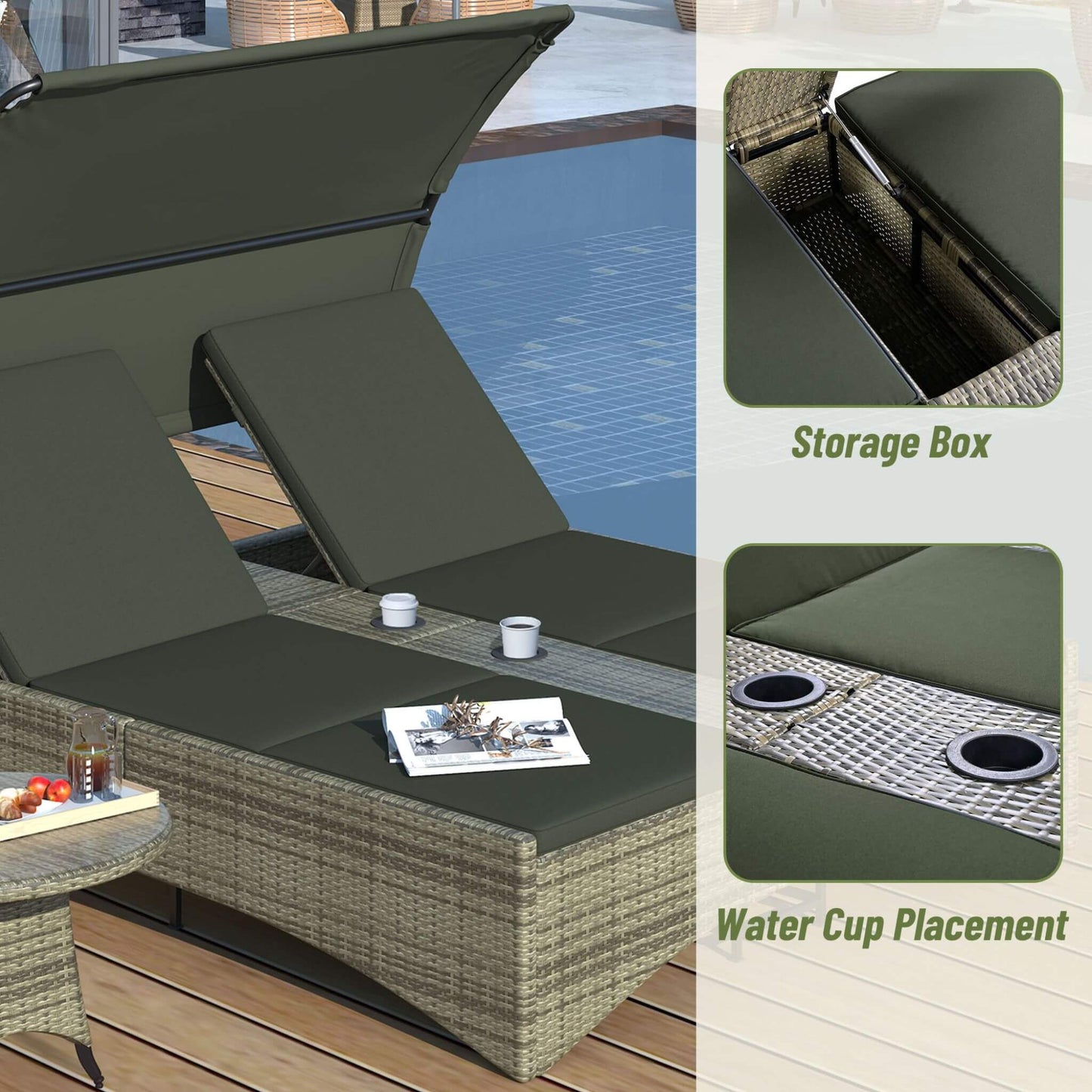 Storage Box

Water Cup Placement